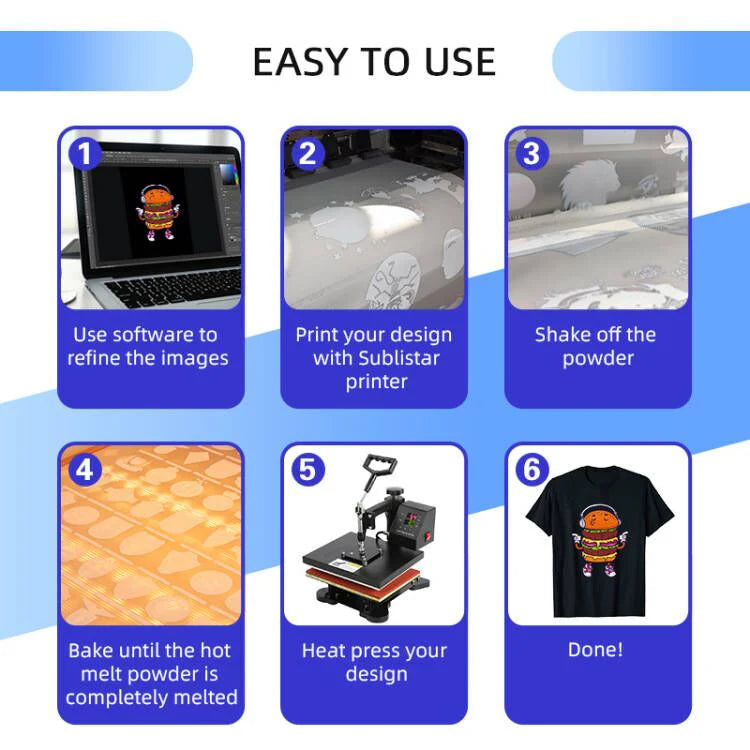 EASY TO USE

1

Use software to refine the images

2

Print your design with Sublistar printer

3

Shake off the powder

4

Bake until the hot melt powder is completely melted

5

Heat press your design

6

Done!